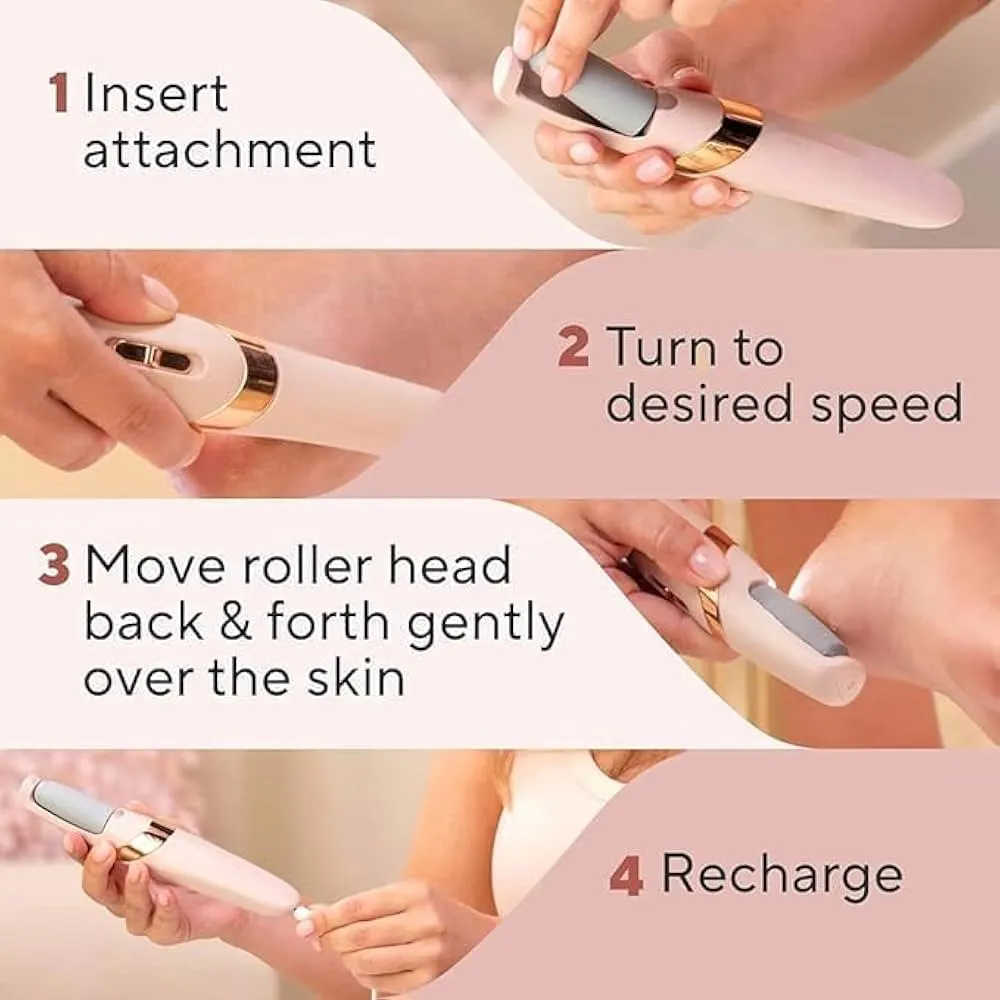 1 Insert attachment

2 Turn to desired speed

3 Move roller head back & forth gently over the skin

4 Recharge